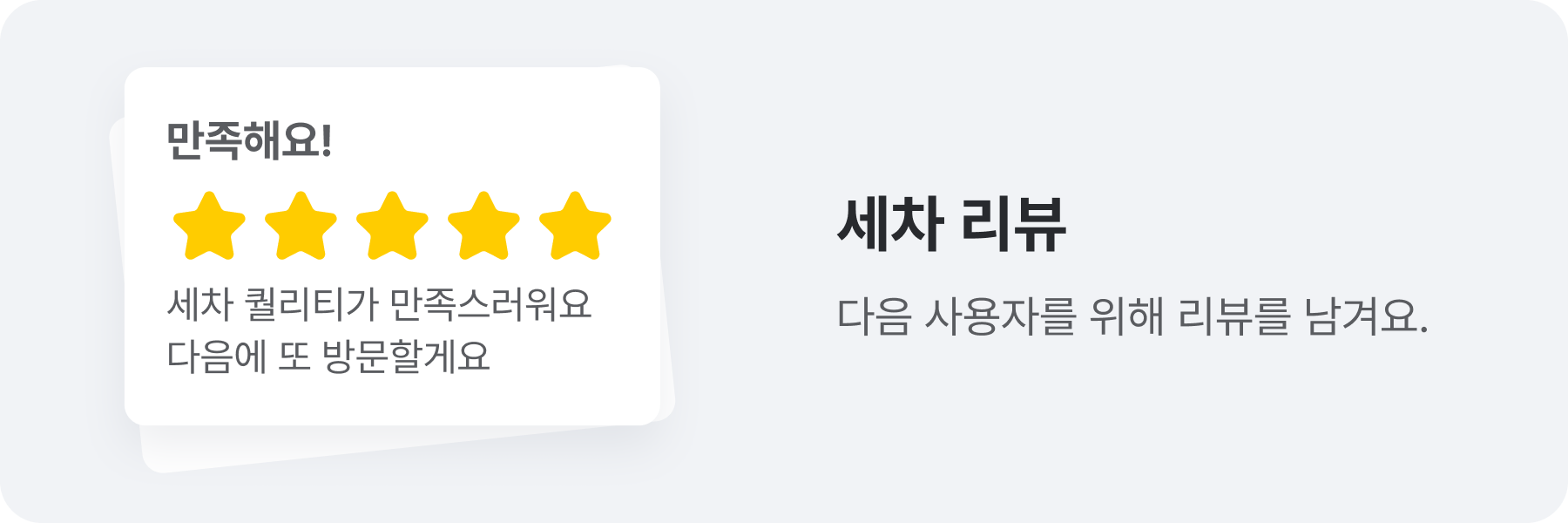 만족해요!

세차 퀄리티가 만족스러워요
다음에 또 방문할게요

세차 리뷰

다음 사용자를 위해 리뷰를 남겨요.